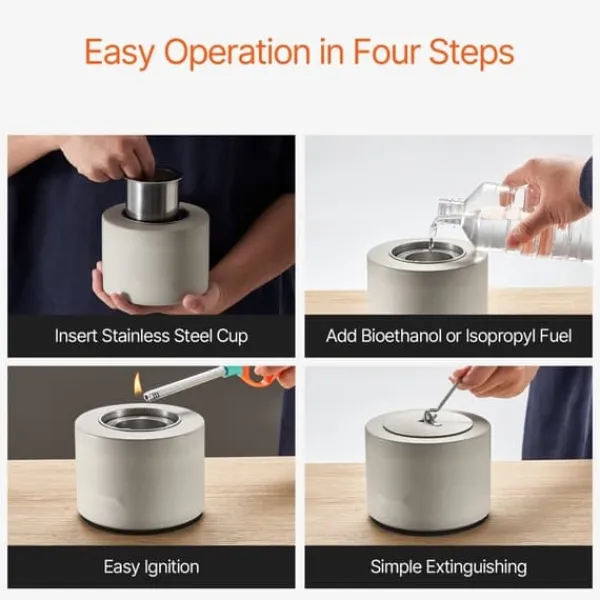 Easy Operation in Four Steps

Insert Stainless Steel Cup

Add Bioethanol or Isopropyl Fuel

Easy Ignition

Simple Extinguishing