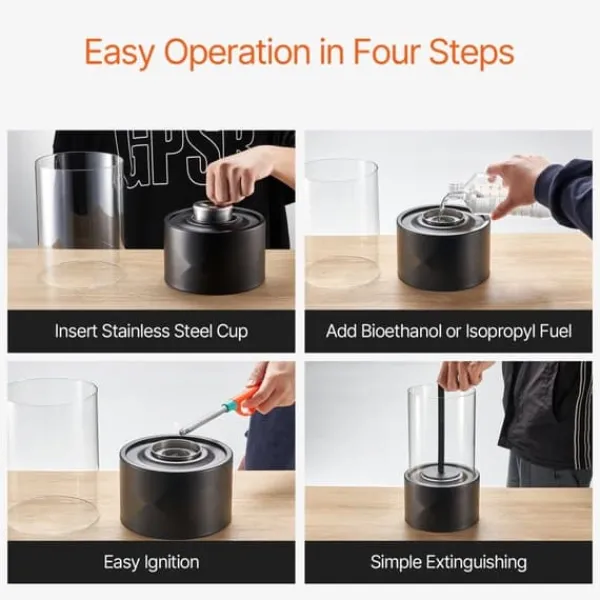 Easy Operation in Four Steps

GPSR

Insert Stainless Steel Cup

Add Bioethanol or Isopropyl Fuel

Easy Ignition

Simple Extinguishing