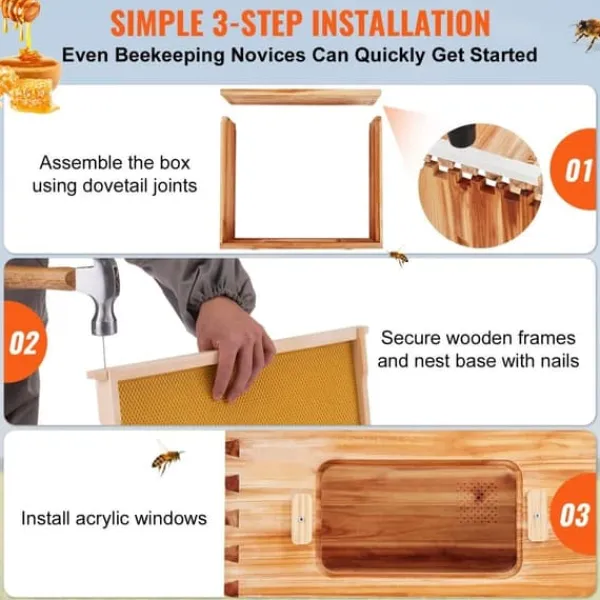 SIMPLE 3-STEP INSTALLATION
Even Beekeeping Novices Can Quickly Get Started

Assemble the box using dovetail joints

01

02

Secure wooden frames and nest base with nails

Install acrylic windows

03