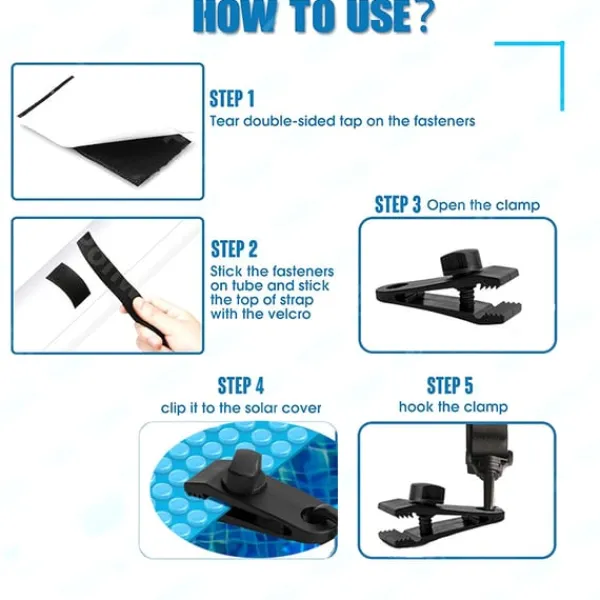 HOW TO USE?

STEP 1
Tear double-sided tap on the fasteners

STEP 2
Stick the fasteners on tube and stick the top of strap with the velcro

STEP 3 Open the clamp

STEP 4
clip it to the solar cover

STEP 5
hook the clamp