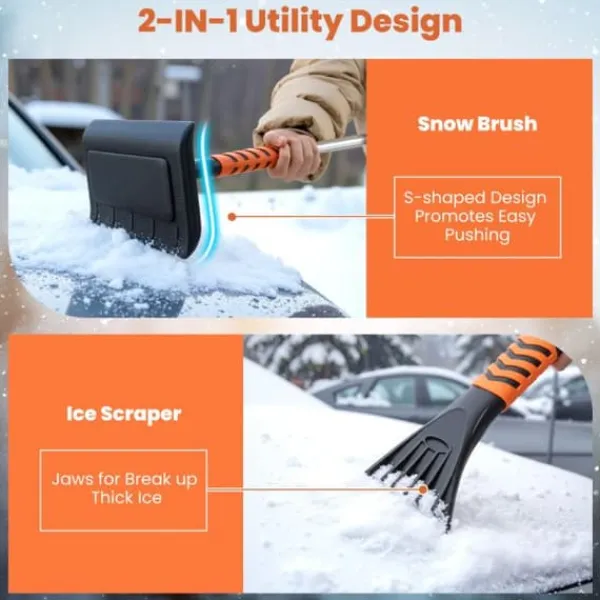 2-IN-1 Utility Design

Snow Brush

S-shaped Design Promotes Easy Pushing

Ice Scraper

Jaws for Break up Thick Ice